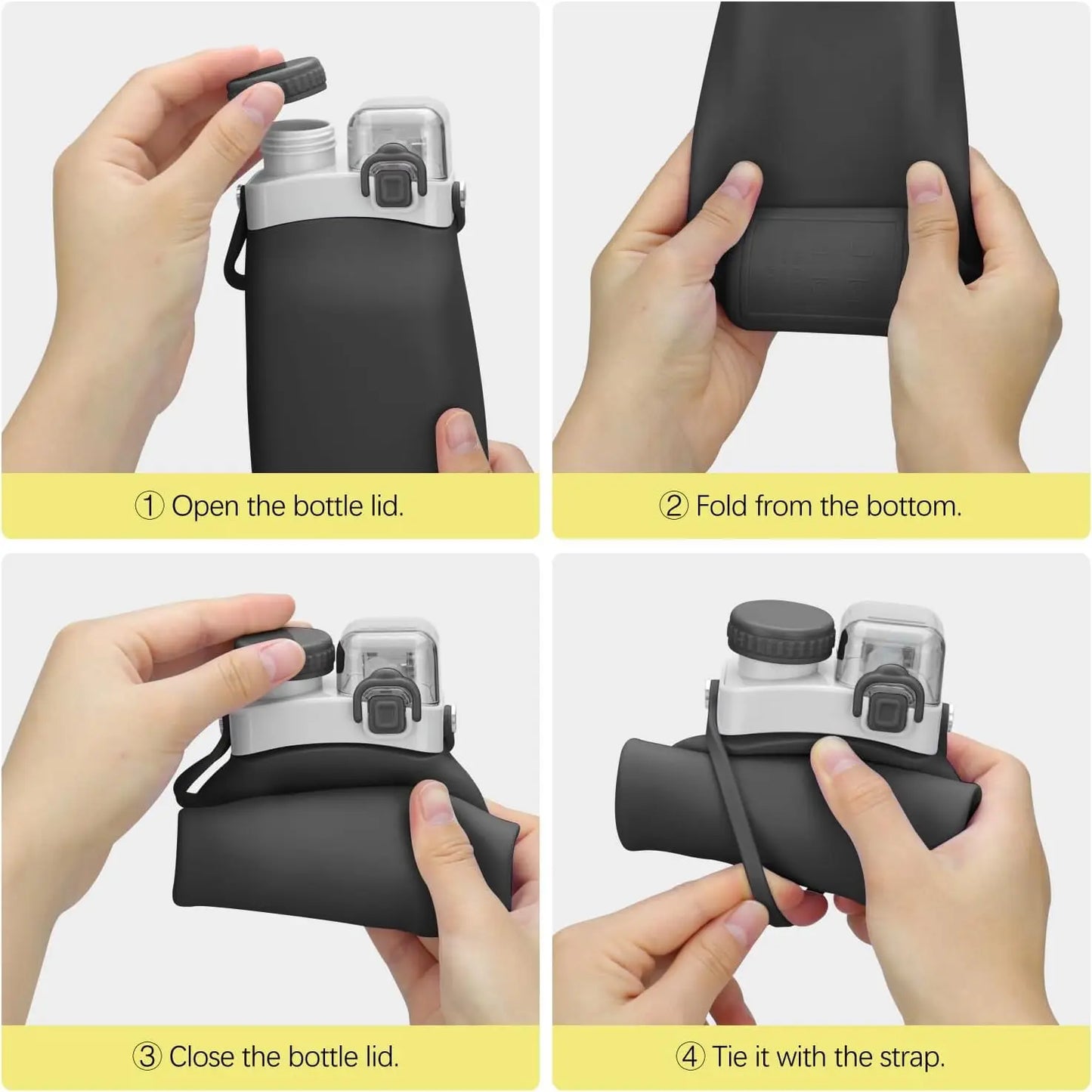 ① Open the bottle lid.

② Fold from the bottom.

③ Close the bottle lid.

④ Tie it with the strap.